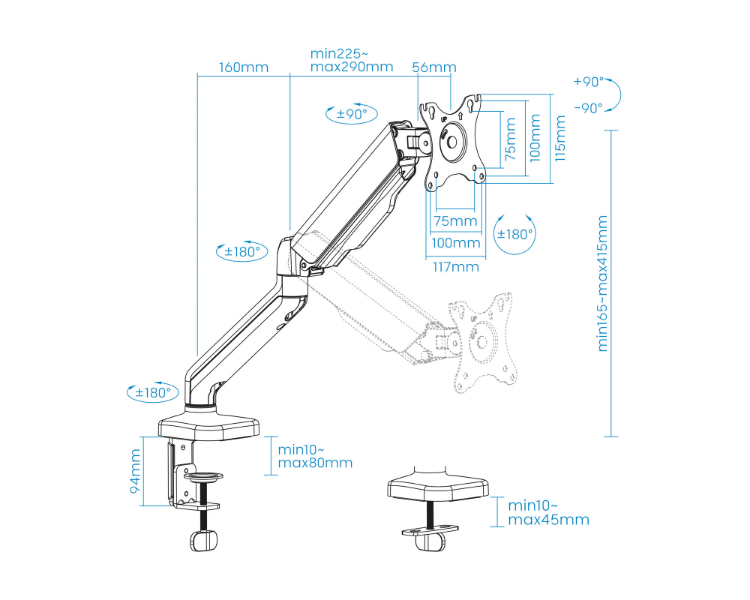 160mm

min225~
max290mm

56mm

+90°
-90°

±90°

75mm
100mm
115mm

75mm
100mm
117mm

±180°

±180°

min165~max415mm

±180°

94mm

min10~
max80mm

min10~
max45mm